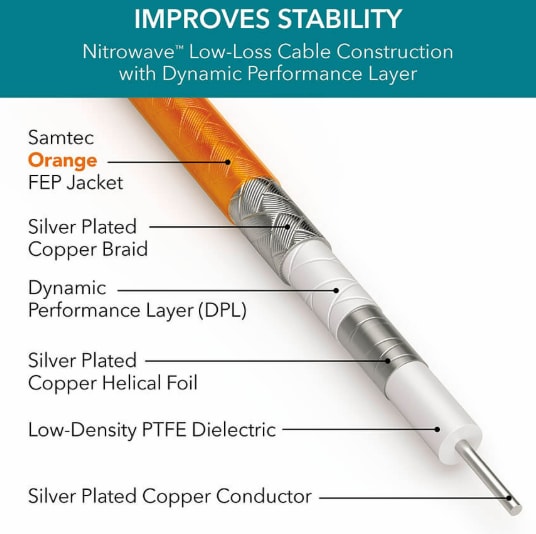 IMPROVES STABILITY

Nitrowave™ Low-Loss Cable Construction with Dynamic Performance Layer

Samtec Orange FEP Jacket

Silver Plated Copper Braid

Dynamic Performance Layer (DPL)

Silver Plated Copper Helical Foil

Low-Density PTFE Dielectric

Silver Plated Copper Conductor