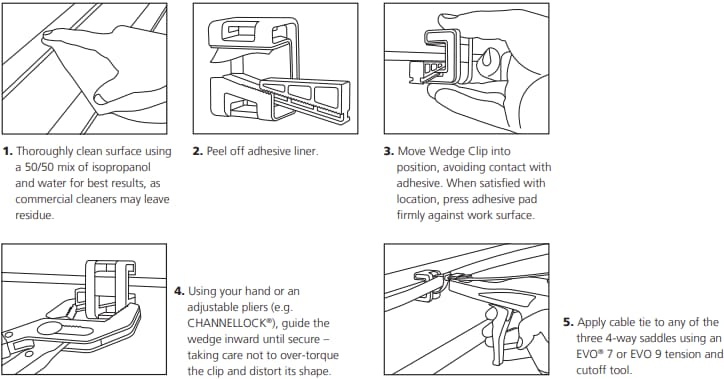 **1.** Thoroughly clean surface using a 50/50 mix of isopropanol and water for best results, as commercial cleaners may leave residue.

**2.** Peel off adhesive liner.

**3.** Move Wedge Clip into position, avoiding contact with adhesive. When satisfied with location, press adhesive pad firmly against work surface.

**4.** Using your hand or an adjustable pliers (e.g. CHANNELLOCK®), guide the wedge inward until secure – taking care not to over-torque the clip and distort its shape.

**5.** Apply cable tie to any of the three 4-way saddles using an EVO® 7 or EVO 9 tension and cutoff tool.