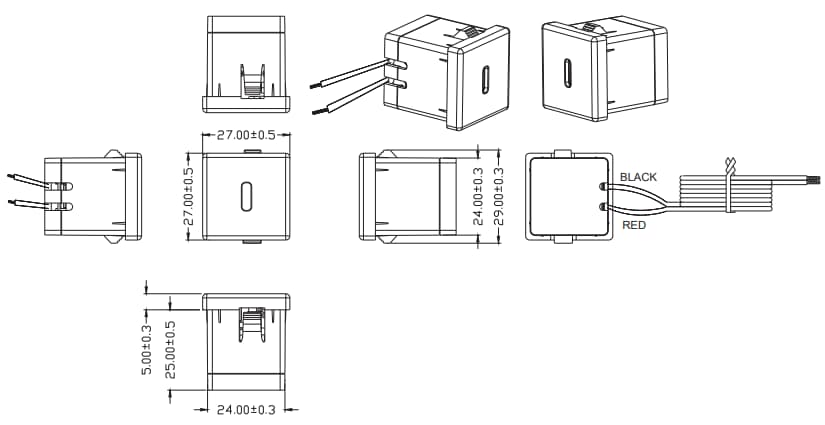 27.00±0.5

27.00±0.5

24.00±0.3

29.00±0.3

BLACK

RED

5.00±0.3

25.00±0.5

24.00±0.3